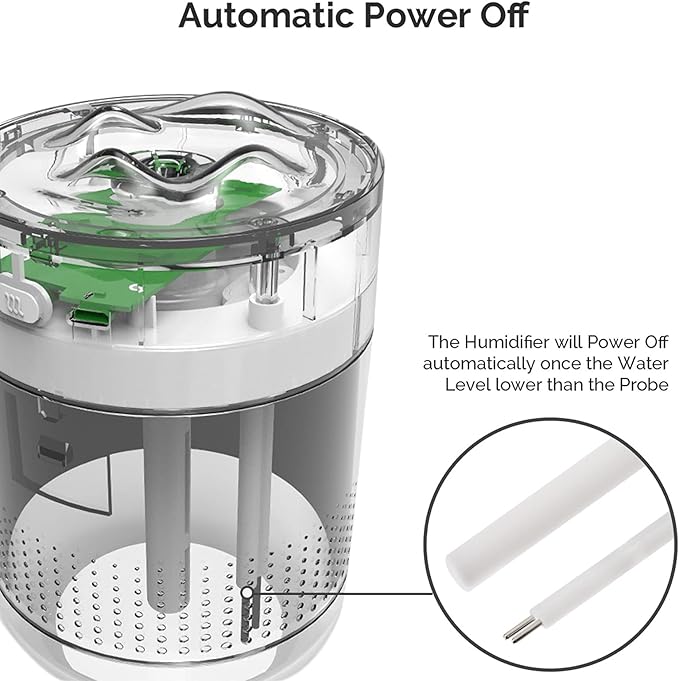 Automatic Power Off

The Humidifier will Power Off automatically once the Water Level lower than the Probe