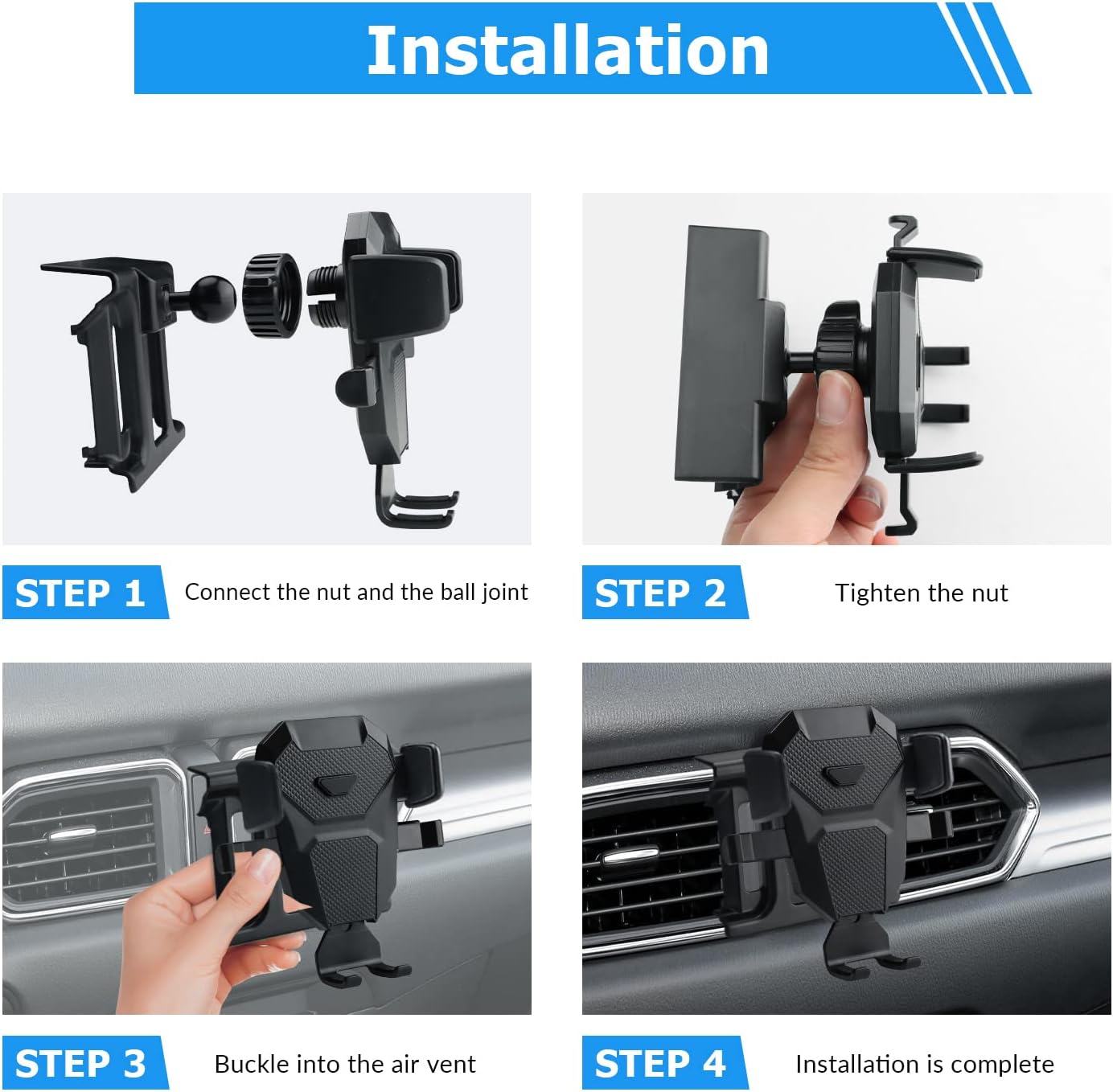 Installation

STEP 1 Connect the nut and the ball joint

STEP 2 Tighten the nut

STEP 3 Buckle into the air vent

STEP 4 Installation is complete